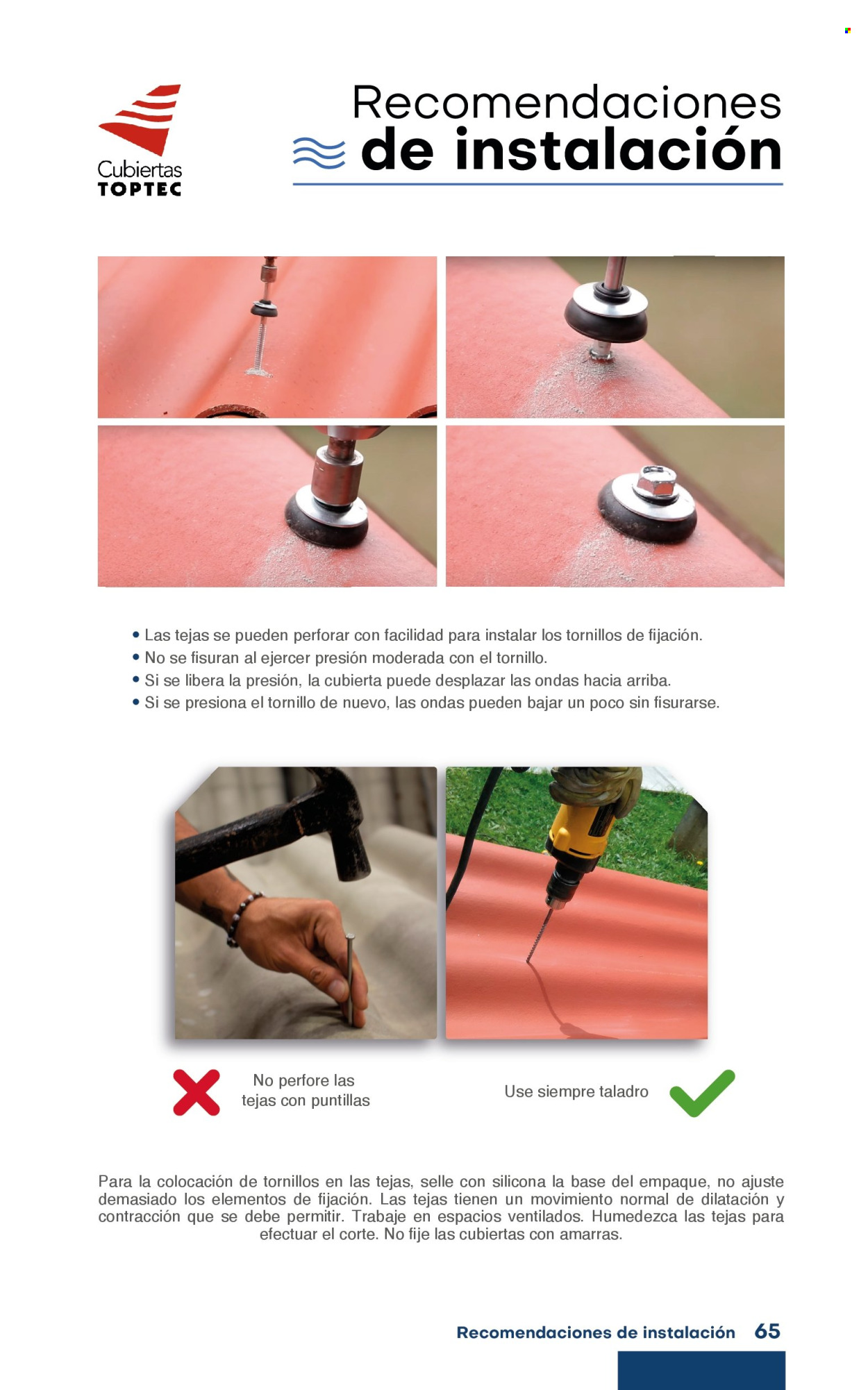 Cubiertas
TOPTEC

Recomendaciones
de instalación

• Las tejas se pueden perforar con facilidad para instalar los tornillos de fijación.
• No se fisuran al ejercer presión moderada con el tornillo.
• Si se libera la presión, la cubierta puede desplazar las ondas hacia arriba.
• Si se presiona el tornillo de nuevo, las ondas pueden bajar un poco sin fisurarse.

No perfore las tejas con puntillas

Use siempre taladro

Para la colocación de tornillos en las tejas, selle con silicona la base del empaque, no ajuste demasiado los elementos de fijación. Las tejas tienen un movimiento normal de dilatación y contracción que se debe permitir. Trabaje en espacios ventilados. Humedezca las tejas para efectuar el corte. No fije las cubiertas con amarras.

Recomendaciones de instalación 65